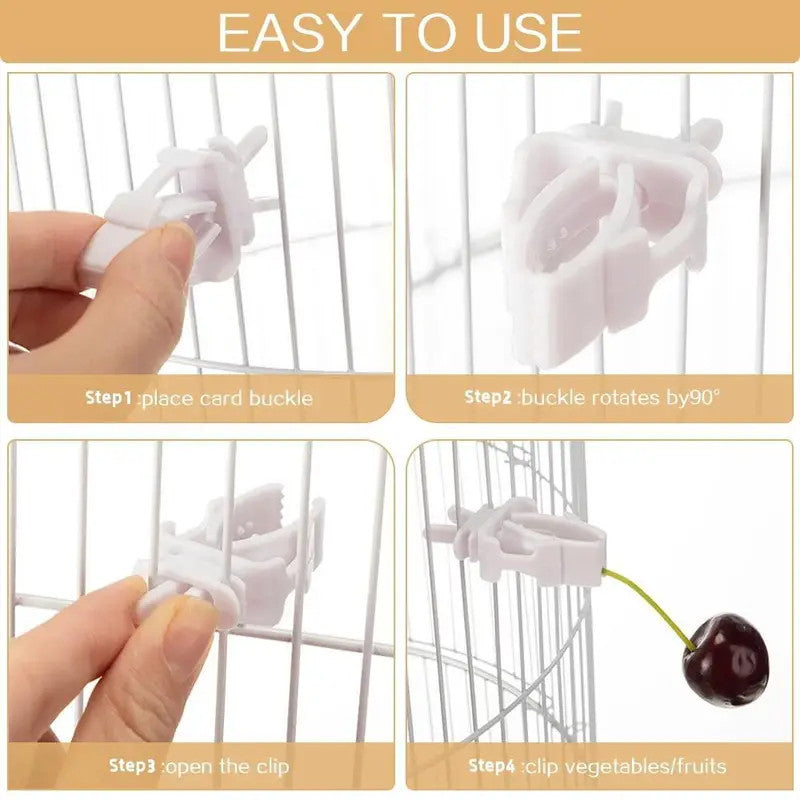 EASY TO USE

Step1 :place card buckle

Step2 :buckle rotates by90°

Step3 :open the clip

Step4 :clip vegetables/fruits